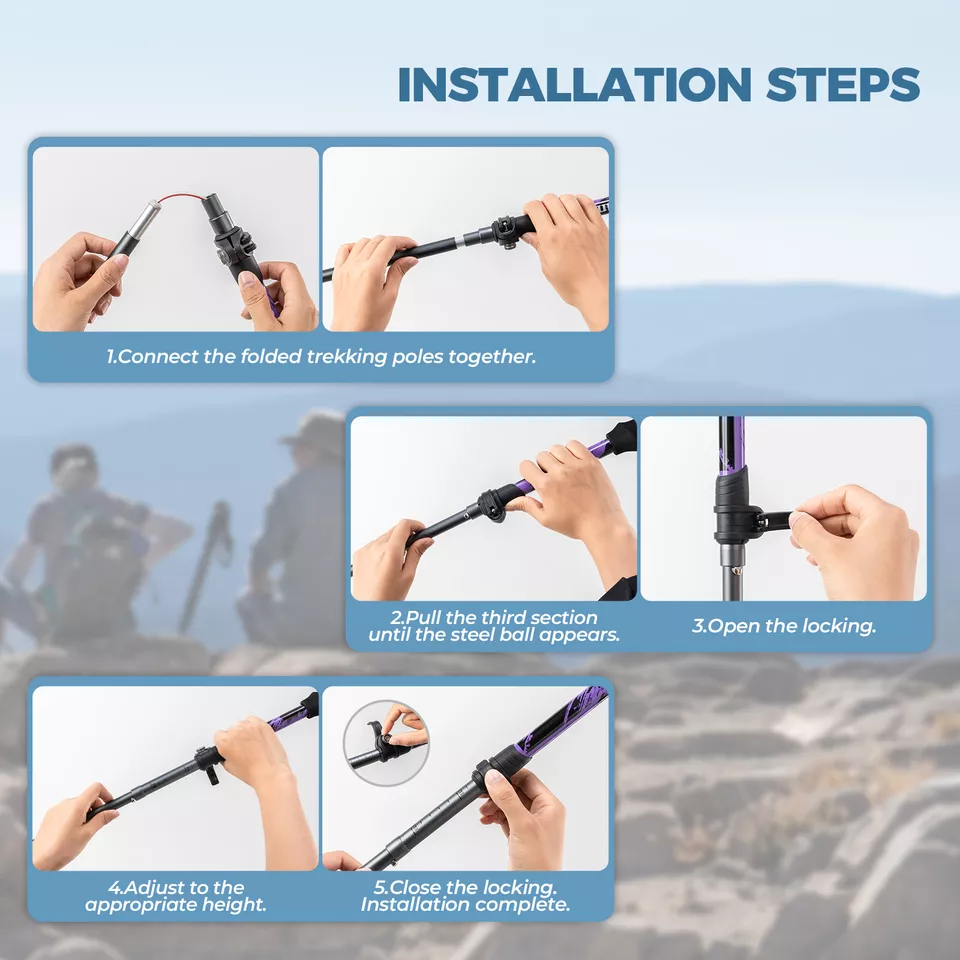 INSTALLATION STEPS

1.Connect the folded trekking poles together.

2.Pull the third section until the steel ball appears.

3.Open the locking.

4.Adjust to the appropriate height.

5.Close the locking. Installation complete.